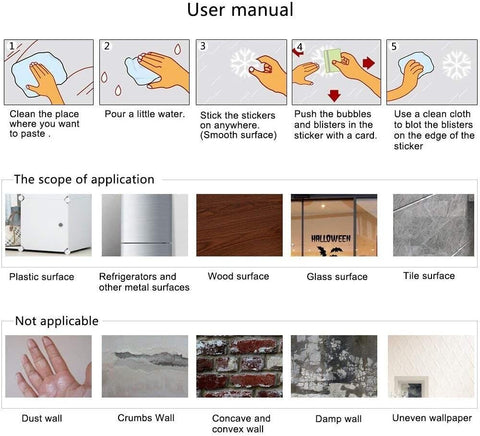 User manual

1
Clean the place where you want to paste .

2
Pour a little water.

3
Stick the stickers on anywhere. (Smooth surface)

4
Push the bubbles and blisters in the sticker with a card.

5
Use a clean cloth to blot the blisters on the edge of the sticker

The scope of application

Plastic surface

Refrigerators and other metal surfaces

Wood surface

HALLOWEEN

Glass surface

Tile surface

Not applicable

Dust wall

Crumbs Wall

Concave and convex wall

Damp wall

Uneven wallpaper