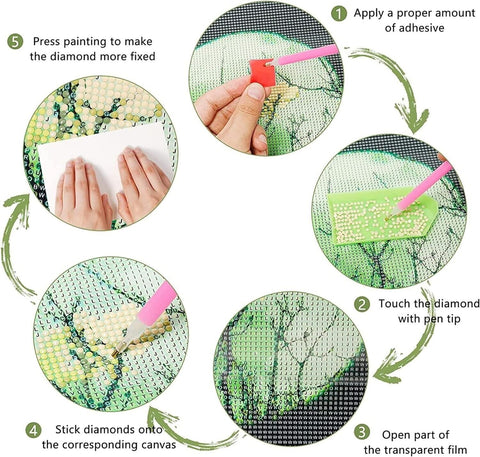 1 Apply a proper amount of adhesive

2 Touch the diamond with pen tip

3 Open part of the transparent film

4 Stick diamonds onto the corresponding canvas

5 Press painting to make the diamond more fixed