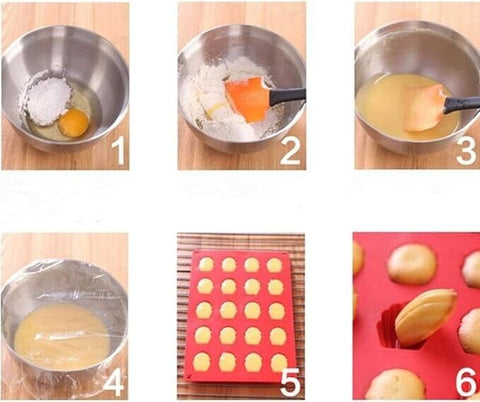 1

2

3

4

5

6